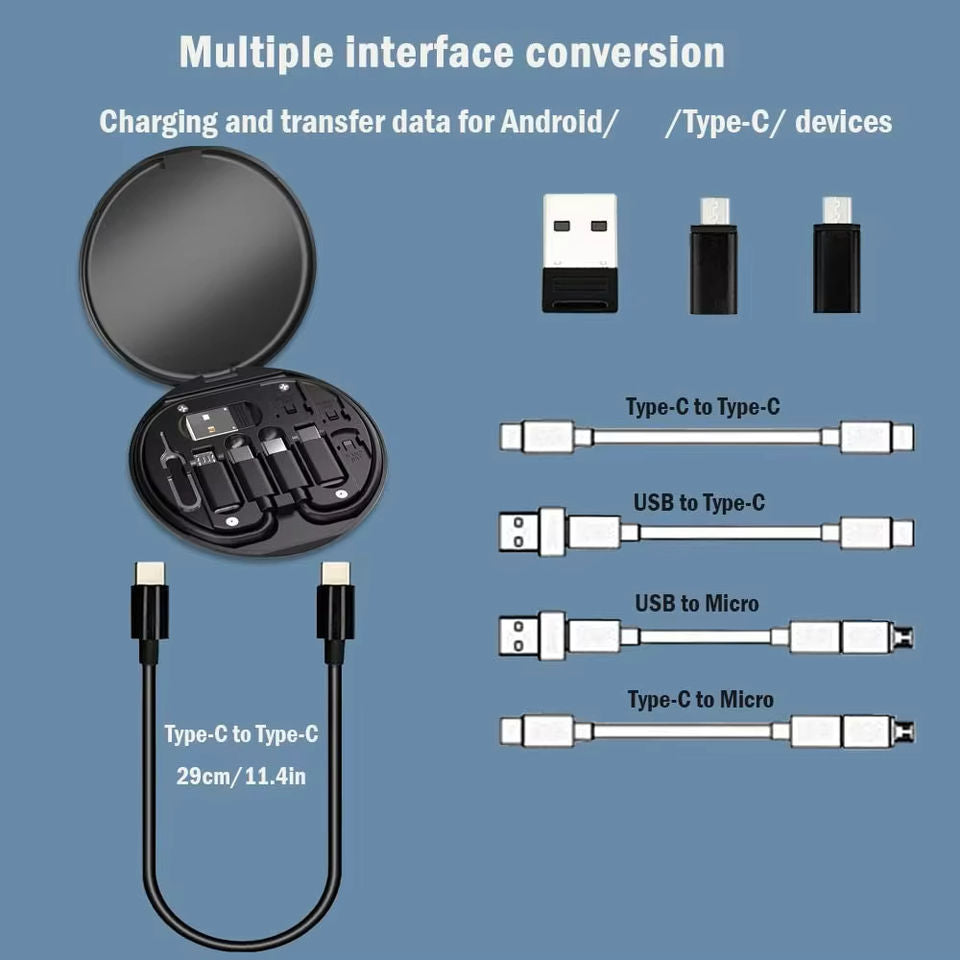 Multiple interface conversion

Charging and transfer data for Android/ /Type-C/ devices

Type-C to Type-C

USB to Type-C

USB to Micro

Type-C to Micro

Type-C to Type-C

29cm/11.4in